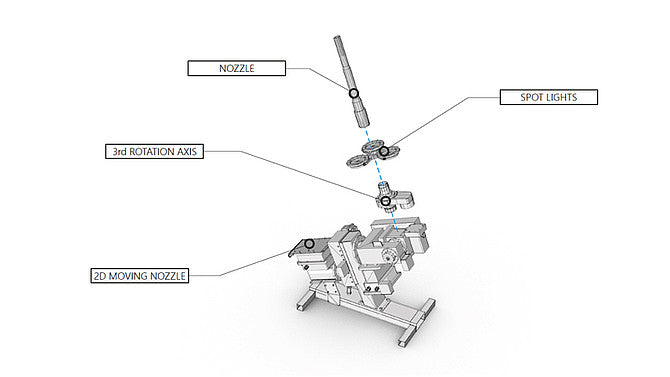 NOZZLE

SPOT LIGHTS

3rd ROTATION AXIS

2D MOVING NOZZLE